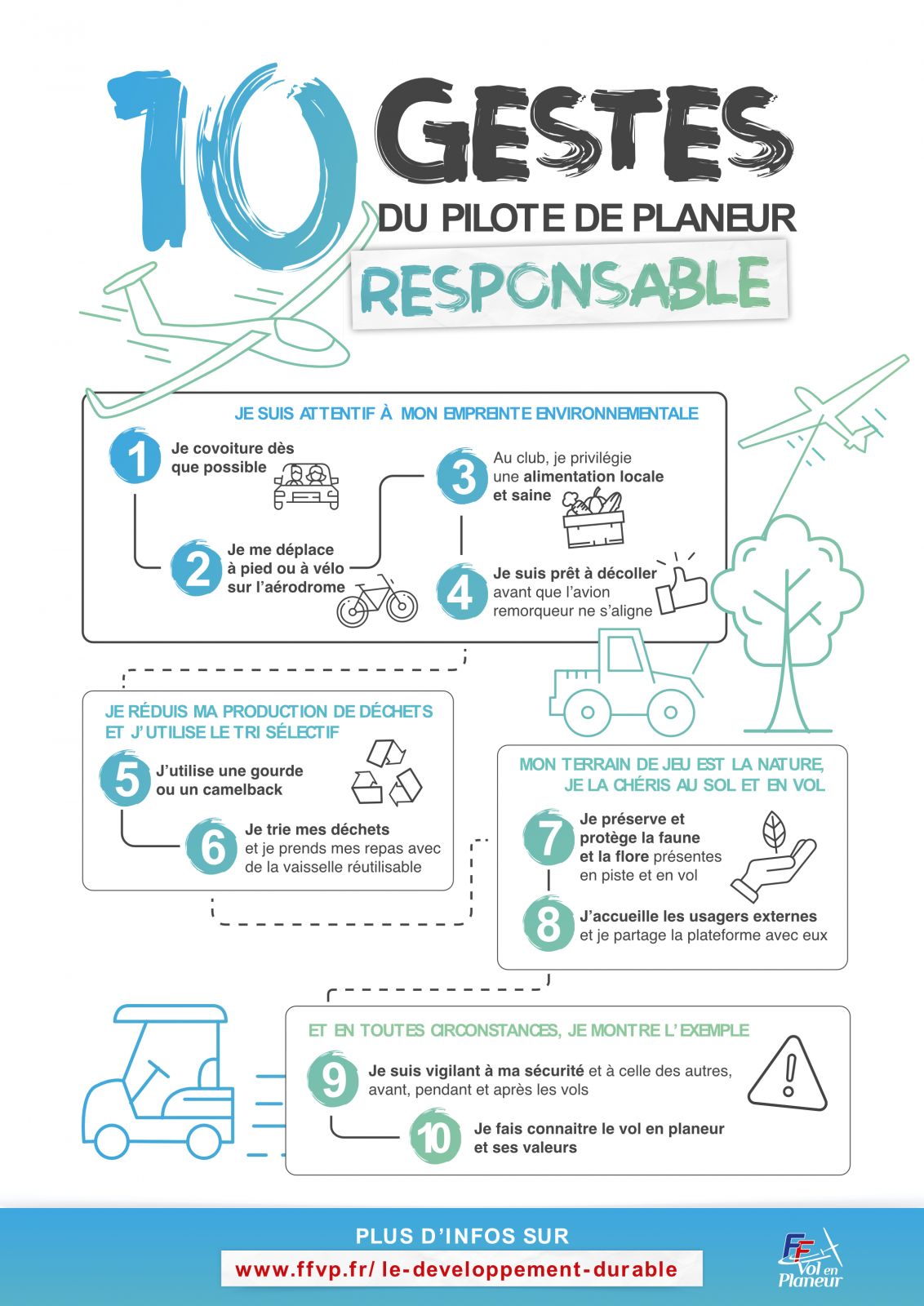 10 GESTES

DU PILOTE DE PLANEUR

RESPONSABLE

JE SUIS ATTENTIF À MON EMPREINTE ENVIRONNEMENTALE

1 Je covoiture dès que possible

2 Je me déplace à pied ou à vélo sur l'aérodrome

3 Au club, je privilégie une alimentation locale et saine

4 Je suis prêt à décoller avant que l'avion remorqueur ne s'aligne

JE RÉDUIS MA PRODUCTION DE DÉCHETS ET J'UTILISE LE TRI SÉLECTIF

5 J'utilise une gourde ou un camelback

6 Je trie mes déchets et je prends mes repas avec de la vaisselle réutilisable

MON TERRAIN DE JEU EST LA NATURE, JE LA CHÉRIS AU SOL ET EN VOL

7 Je préserve et protège la faune et la flore présentes en piste et en vol

8 J'accueille les usagers externes et je partage la plateforme avec eux

ET EN TOUTES CIRCONSTANCES, JE MONTRE L'EXEMPLE

9 Je suis vigilant à ma sécurité et à celle des autres, avant, pendant et après les vols

10 Je fais connaitre le vol en planeur et ses valeurs

PLUS D'INFOS SUR

www.ffvp.fr/ le-developpement-durable

FF Vol en Planeur